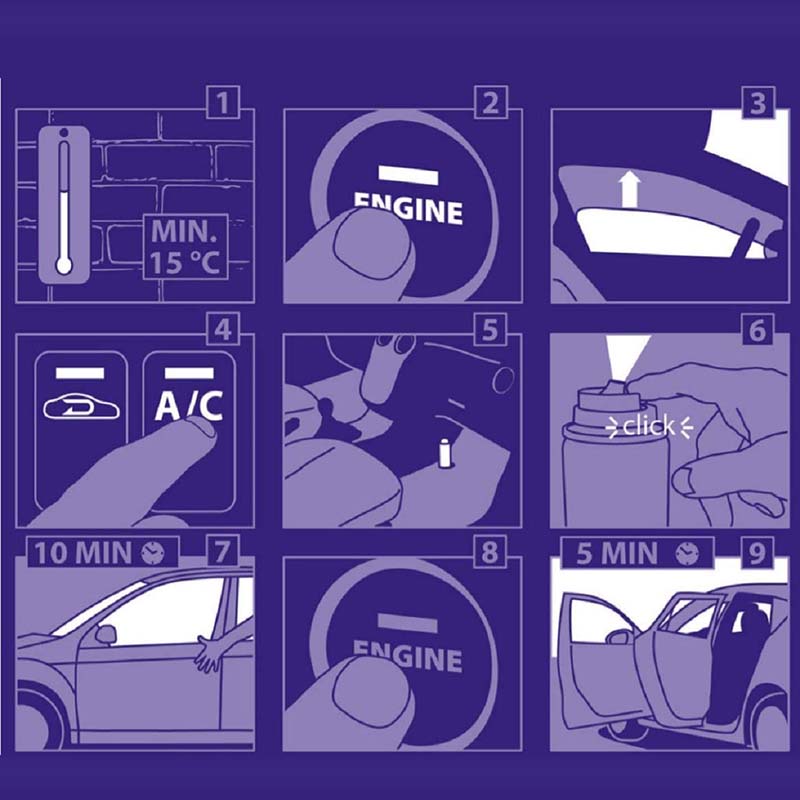 1

MIN.
15 °C

2

ENGINE

3

4

A/C

5

6

click

10 MIN

7

8

ENGINE

5 MIN

9